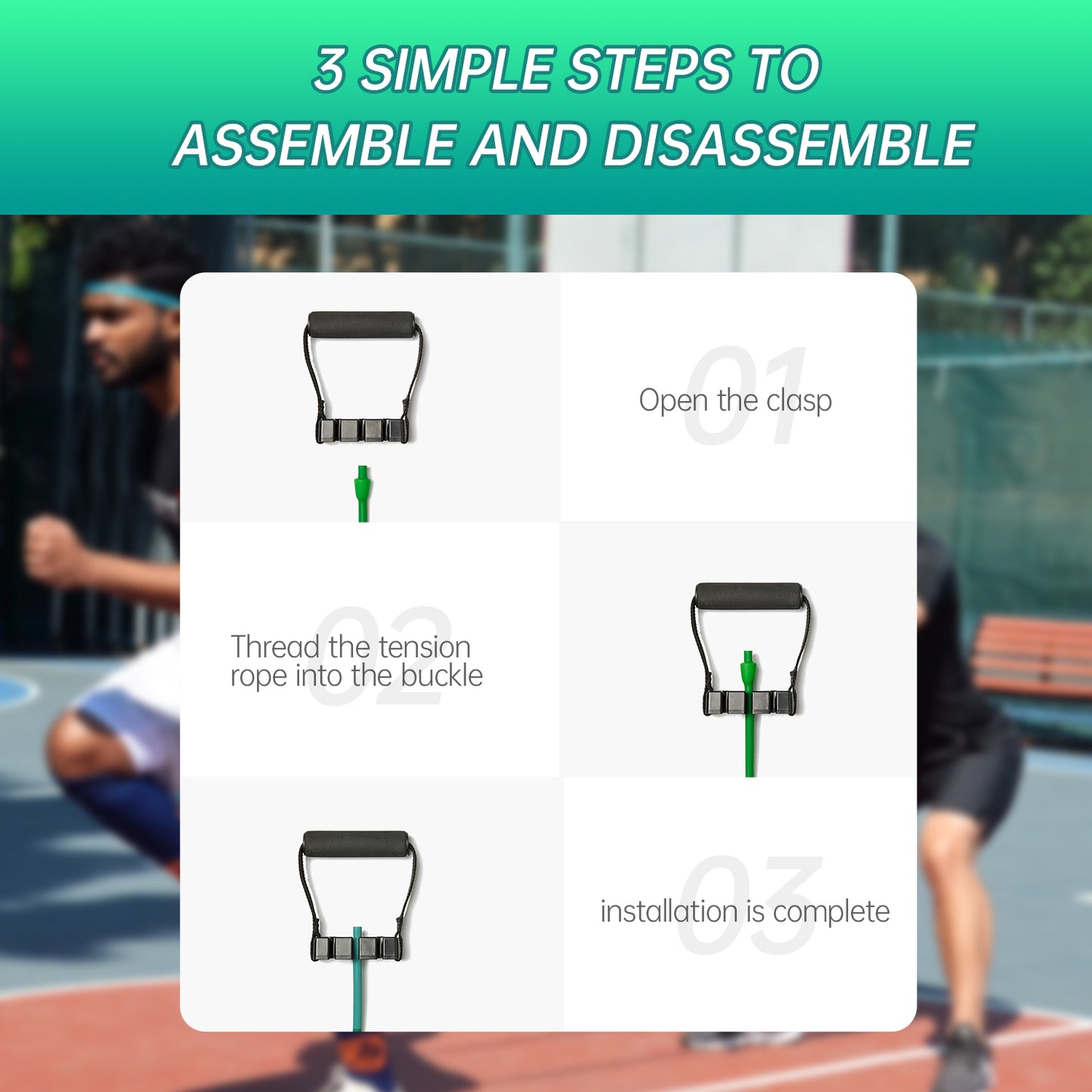 3 SIMPLE STEPS TO ASSEMBLE AND DISASSEMBLE

01

Open the clasp

02

Thread the tension rope into the buckle

03

installation is complete